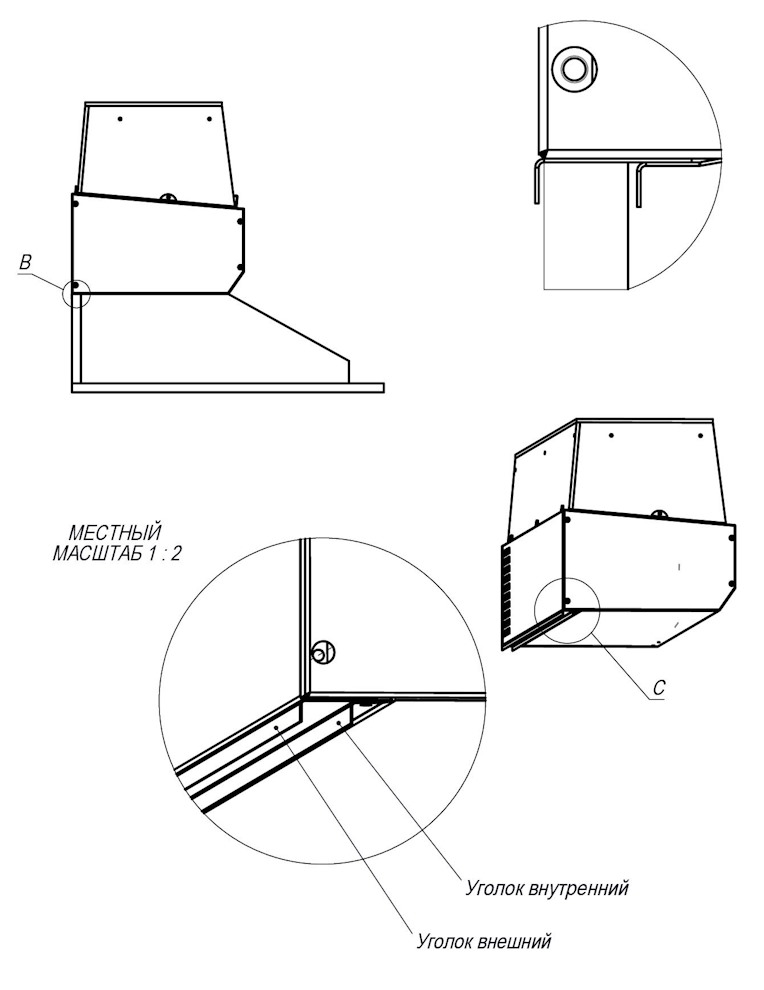 B

МЕСТНЫЙ
МАСШТАБ 1 : 2

C

Уголок внутренний

Уголок внешний